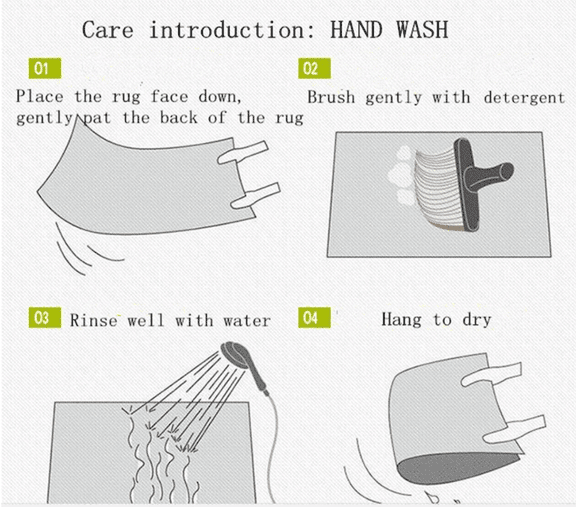 Care introduction: HAND WASH

01

Place the rug face down, gently pat the back of the rug

02

Brush gently with detergent

03

Rinse well with water

04

Hang to dry